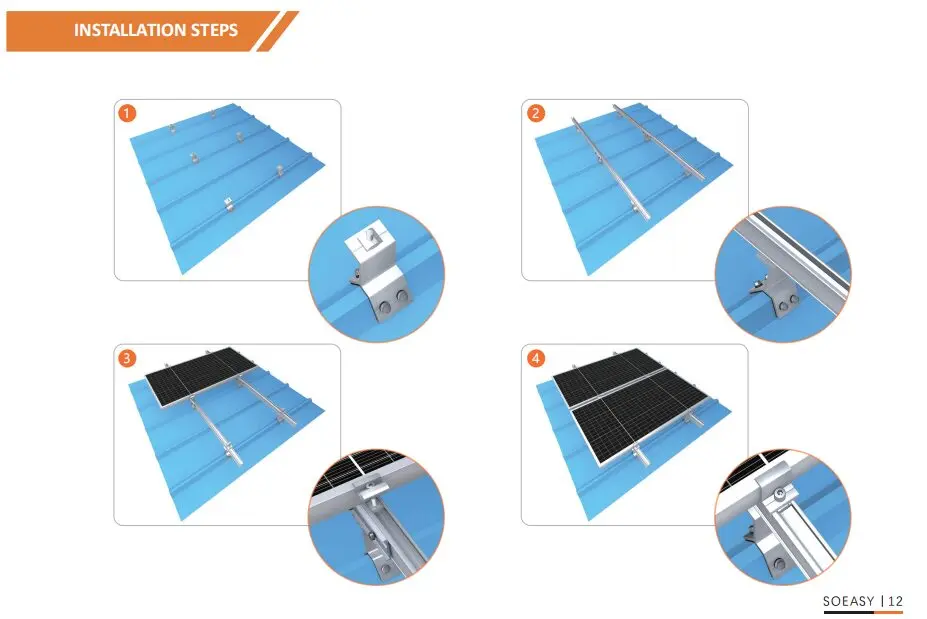 INSTALLATION STEPS

1

2

3

4

SOEASY | 12